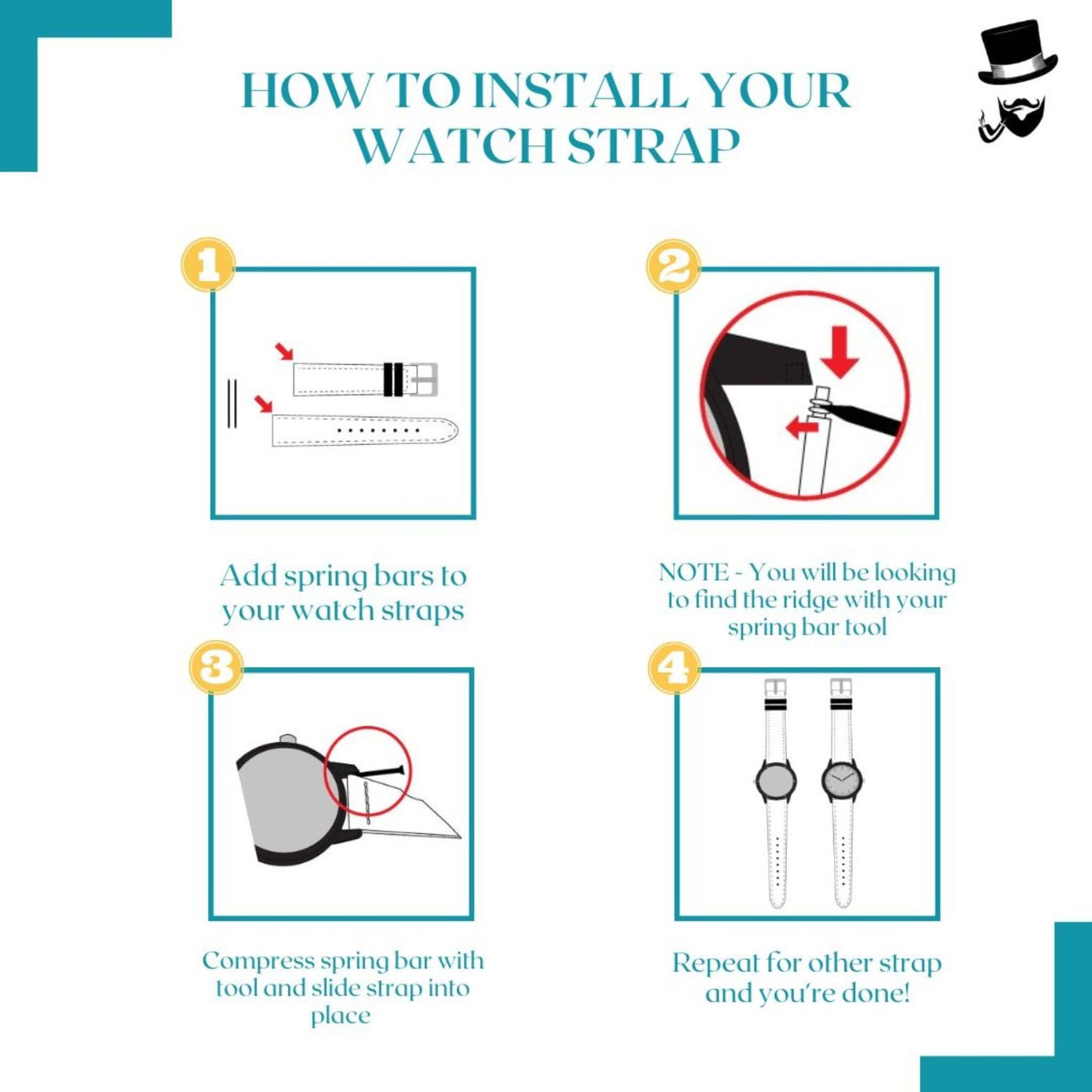 HOW TO INSTALL YOUR WATCH STRAP

1

Add spring bars to your watch straps

2

NOTE - You will be looking to find the ridge with your spring bar tool

3

Compress spring bar with tool and slide strap into place

4

Repeat for other strap and you're done!