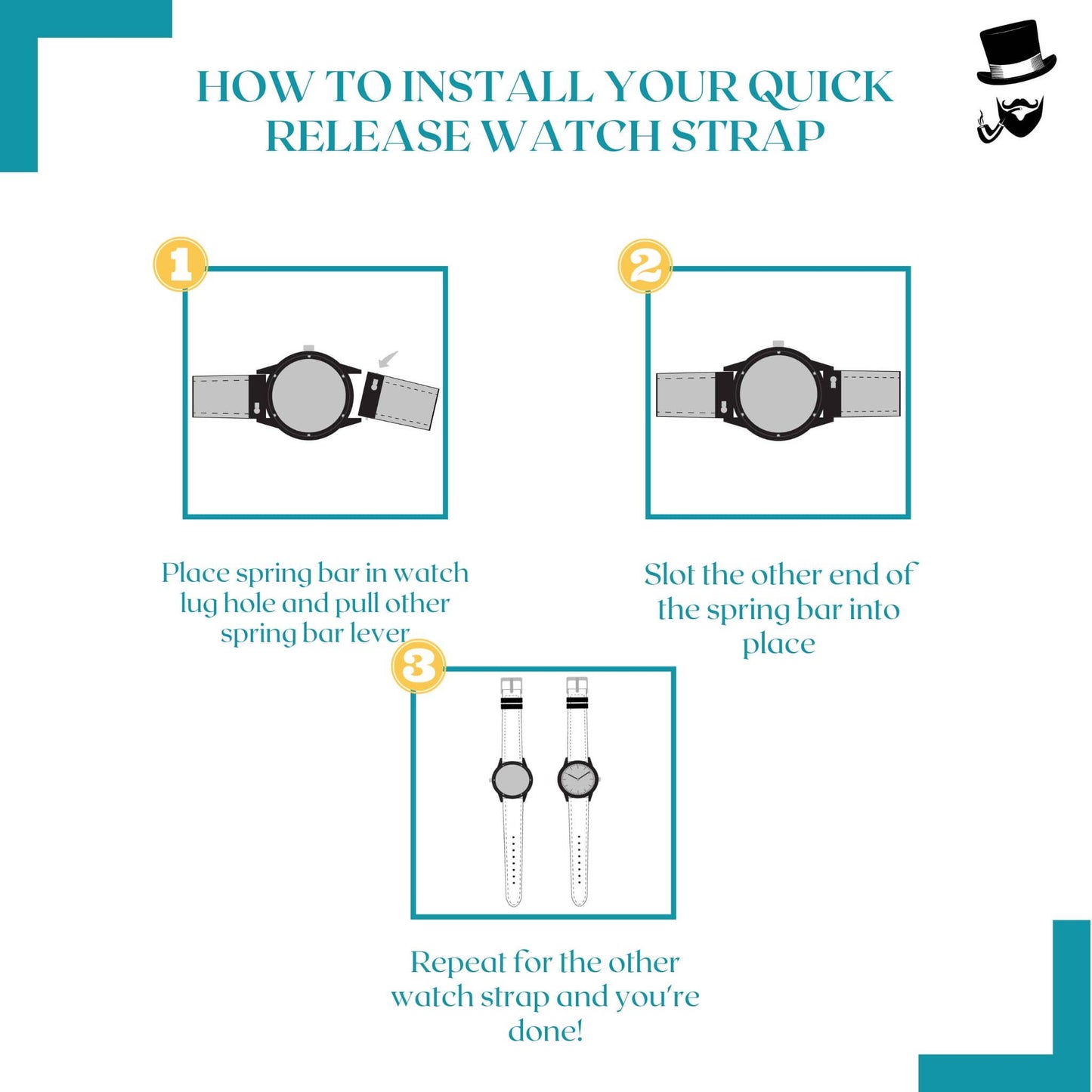 HOW TO INSTALL YOUR QUICK RELEASE WATCH STRAP

1

Place spring bar in watch lug hole and pull other spring bar lever

2

Slot the other end of the spring bar into place

3

Repeat for the other watch strap and you're done!