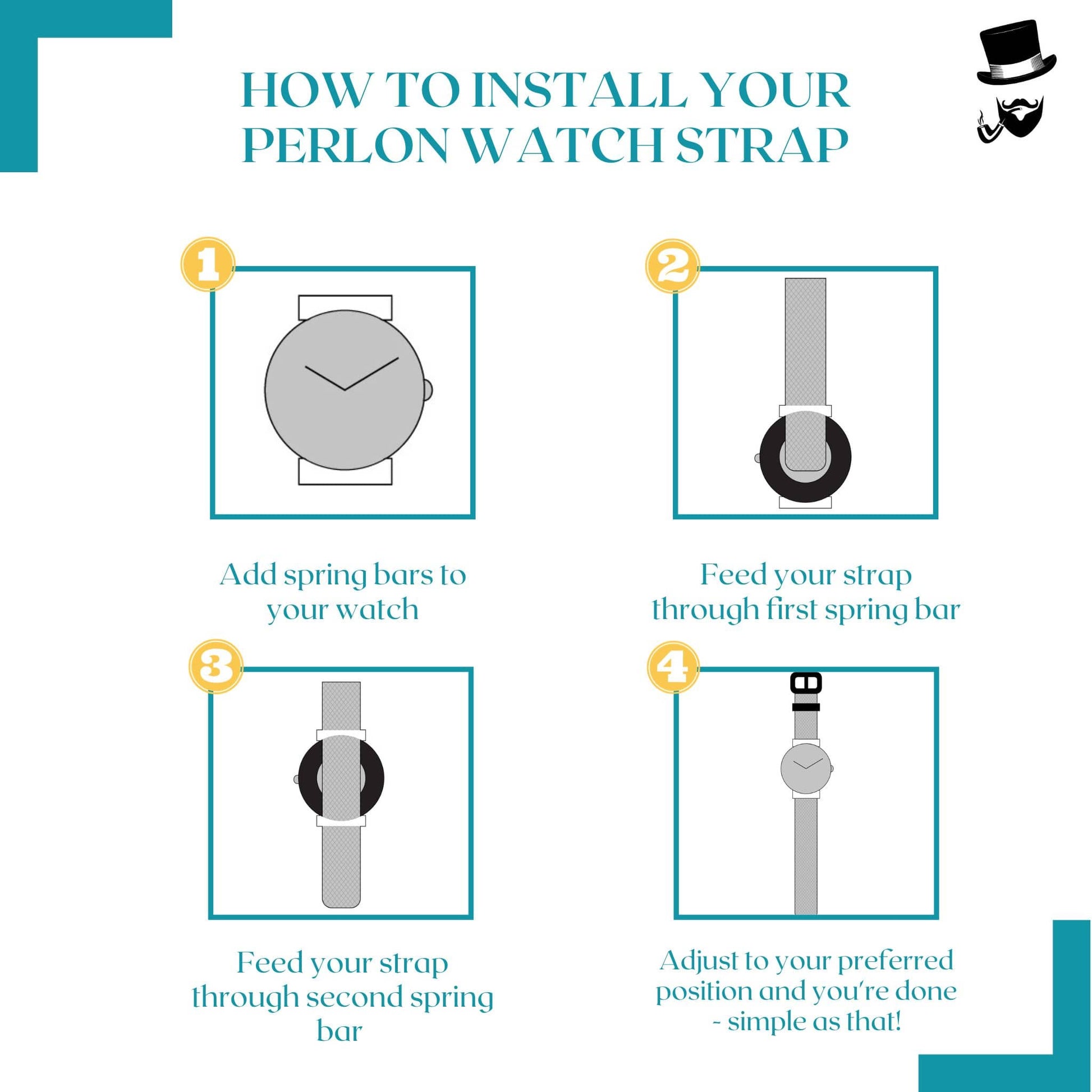 HOW TO INSTALL YOUR PERLON WATCH STRAP

1

Add spring bars to your watch

2

Feed your strap through first spring bar

3

Feed your strap through second spring bar

4

Adjust to your preferred position and you're done - simple as that!